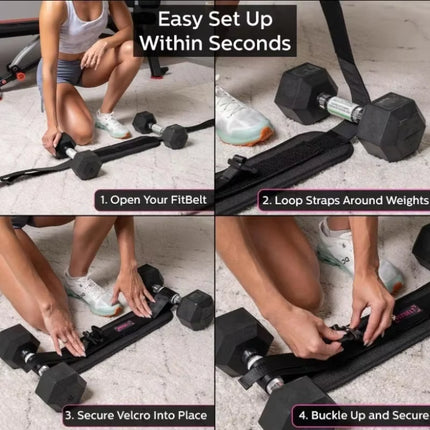 Easy Set Up
Within Seconds

1. Open Your FitBelt

2. Loop Straps Around Weights

3. Secure Velcro Into Place

4. Buckle Up and Secure