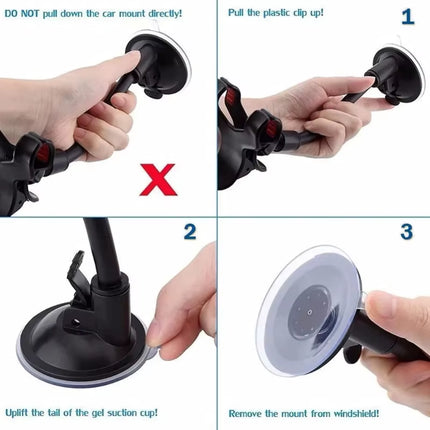 DO NOT pull down the car mount directly!

X

Pull the plastic clip up!

1

2

Uplift the tail of the gel suction cup!

3

Remove the mount from windshield!