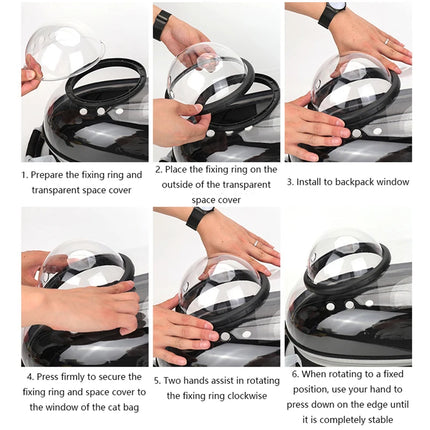 1. Prepare the fixing ring and transparent space cover

2. Place the fixing ring on the outside of the transparent space cover

3. Install to backpack window

4. Press firmly to secure the fixing ring and space cover to the window of the cat bag

5. Two hands assist in rotating the fixing ring clockwise

6. When rotating to a fixed position, use your hand to press down on the edge until it is completely stable