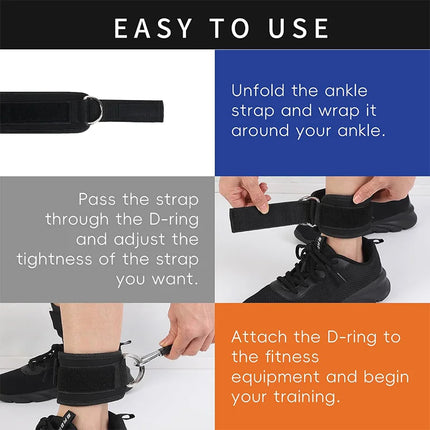 EASY TO USE

Unfold the ankle strap and wrap it around your ankle.

Pass the strap through the D-ring and adjust the tightness of the strap you want.

Attach the D-ring to the fitness equipment and begin your training.